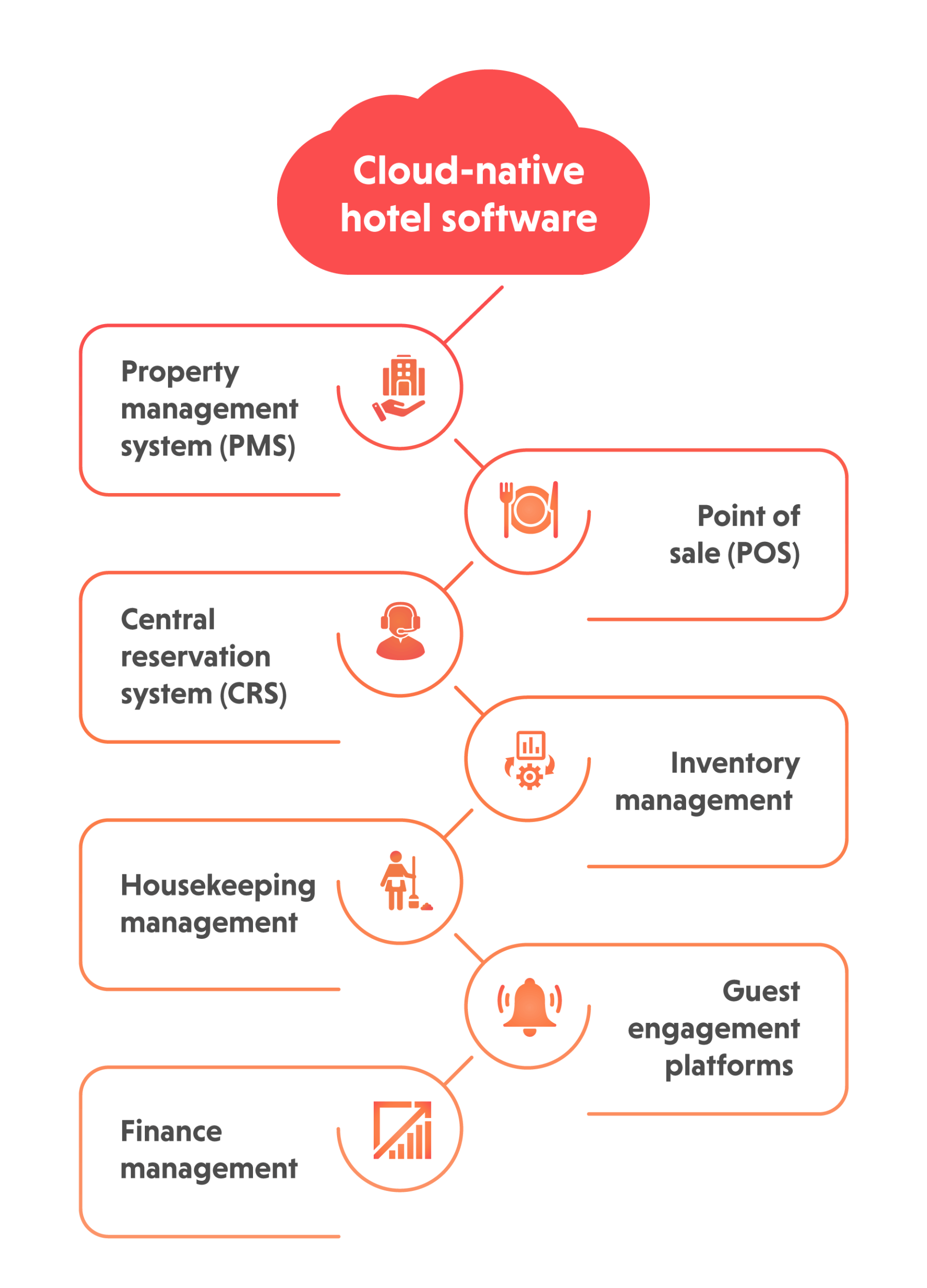 Cloud-native hotel software

Property management system (PMS)

Point of sale (POS)

Central reservation system (CRS)

Inventory management

Housekeeping management

Guest engagement platforms

Finance management