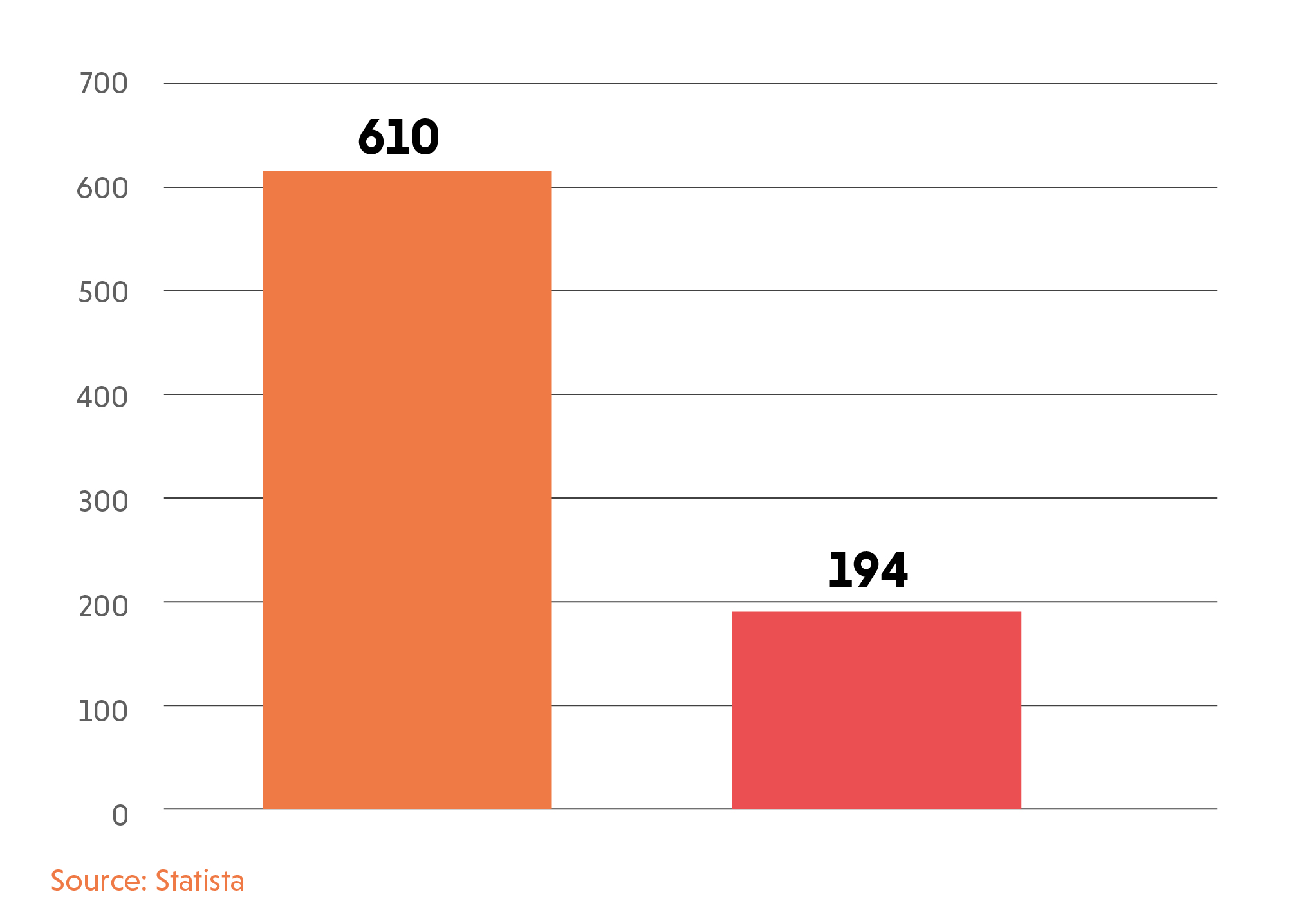 700
600
500
400
300
200
100
0

610

194

Source: Statista