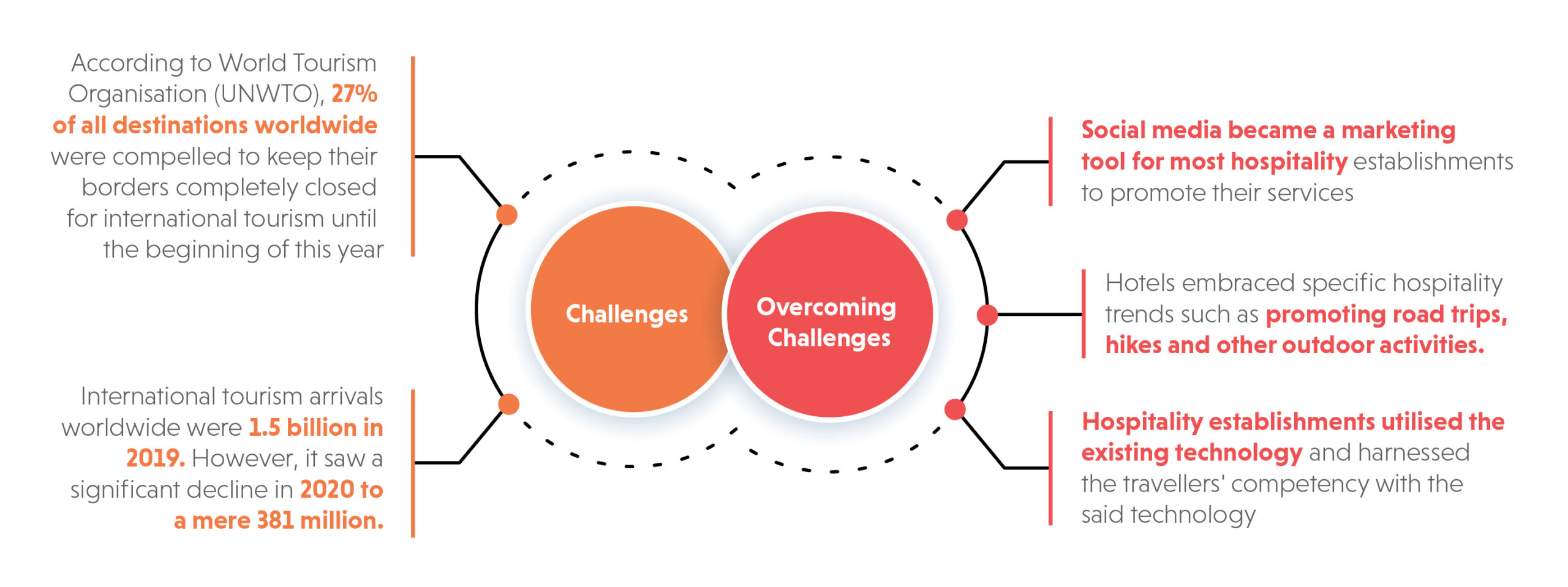 According to World Tourism Organisation (UNWTO), 27% of all destinations worldwide were compelled to keep their borders completely closed for international tourism until the beginning of this year

International tourism arrivals worldwide were 1.5 billion in 2019. However, it saw a significant decline in 2020 to a mere 381 million.

Challenges

Overcoming Challenges

Social media became a marketing tool for most hospitality establishments to promote their services

Hotels embraced specific hospitality trends such as promoting road trips, hikes and other outdoor activities.

Hospitality establishments utilised the existing technology and harnessed the travellers' competency with the said technology